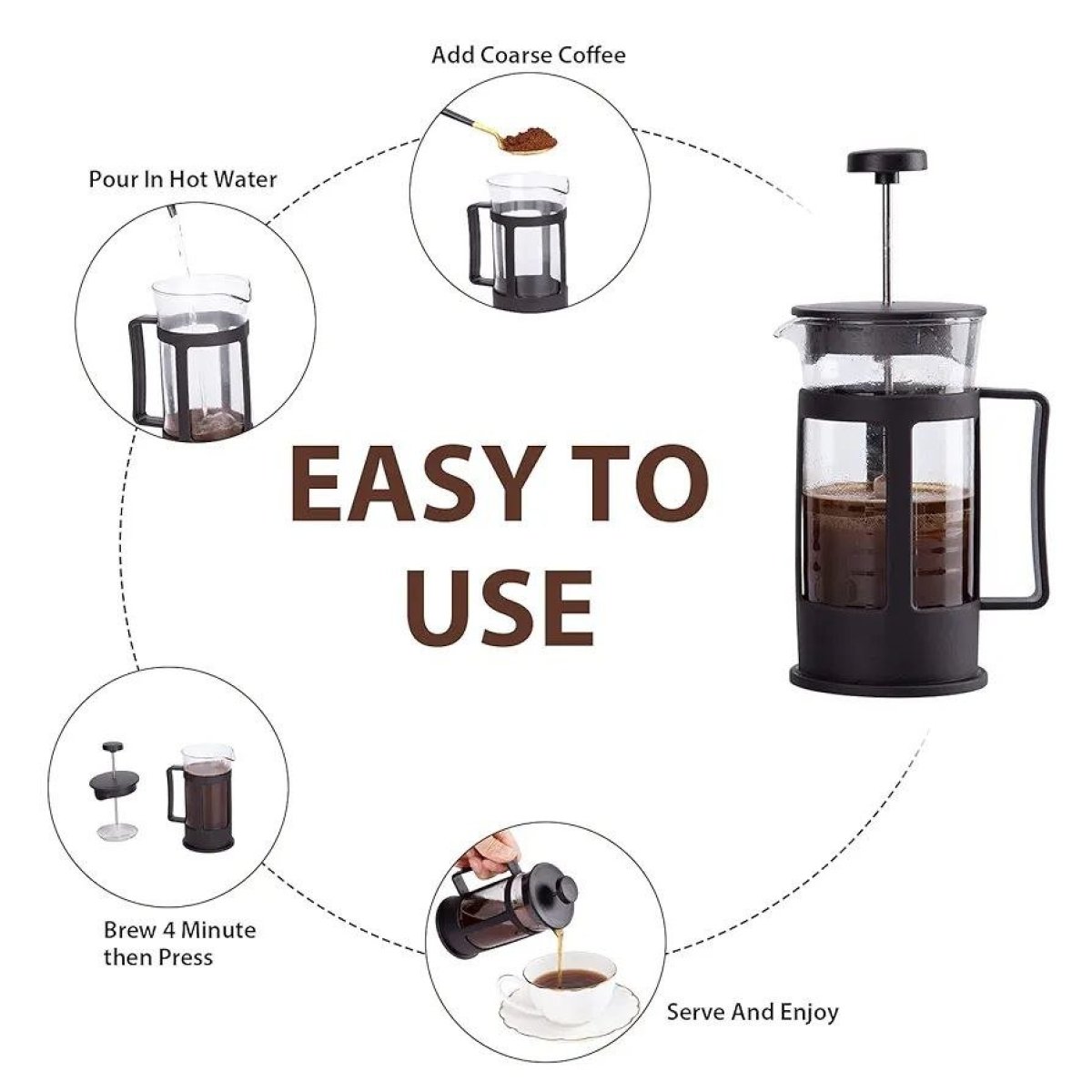 Add Coarse Coffee

Pour In Hot Water

EASY TO USE

Brew 4 Minute then Press

Serve And Enjoy