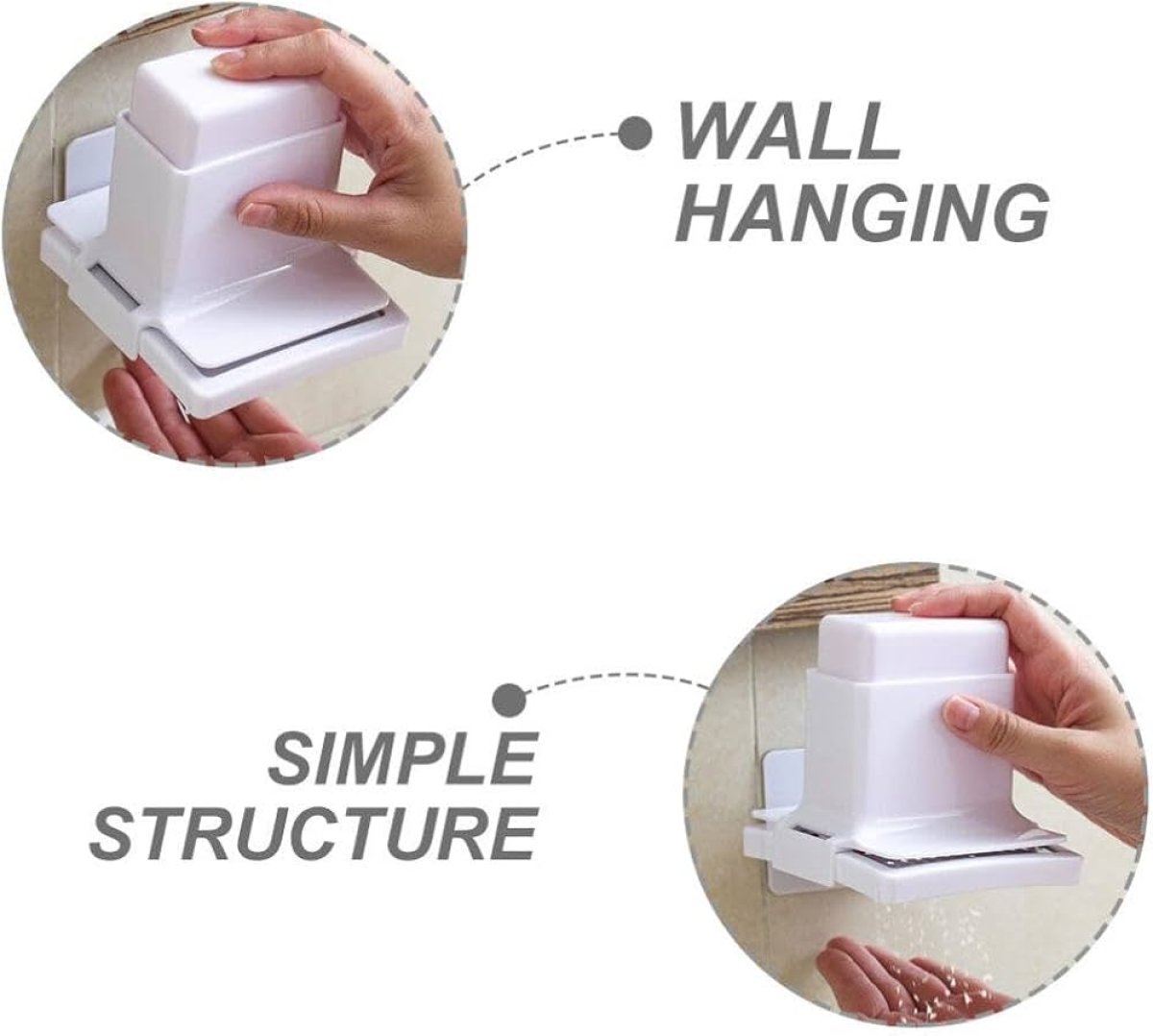 WALL HANGING

SIMPLE STRUCTURE