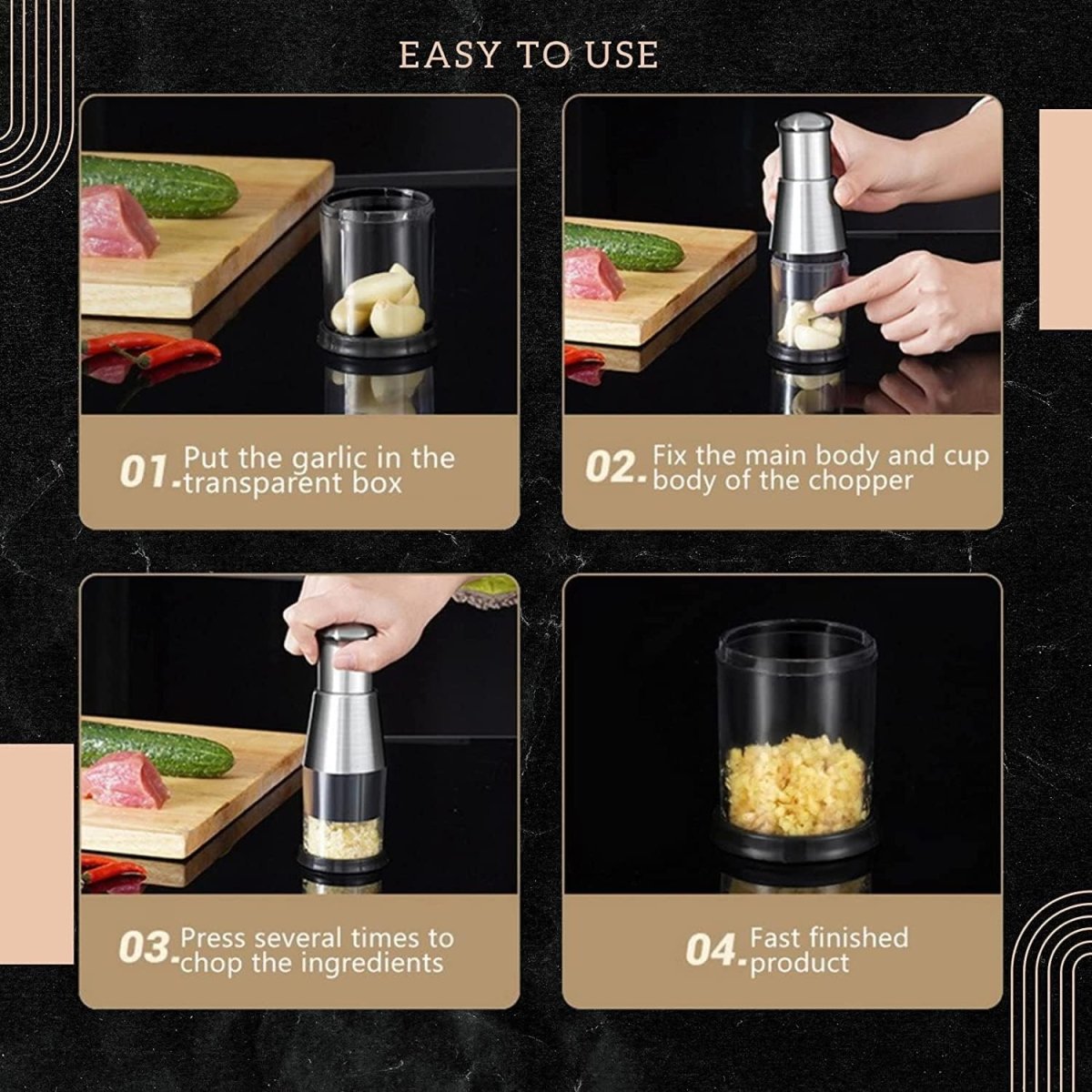 EASY TO USE

01. Put the garlic in the transparent box

02. Fix the main body and cup body of the chopper

03. Press several times to chop the ingredients

04. Fast finished product