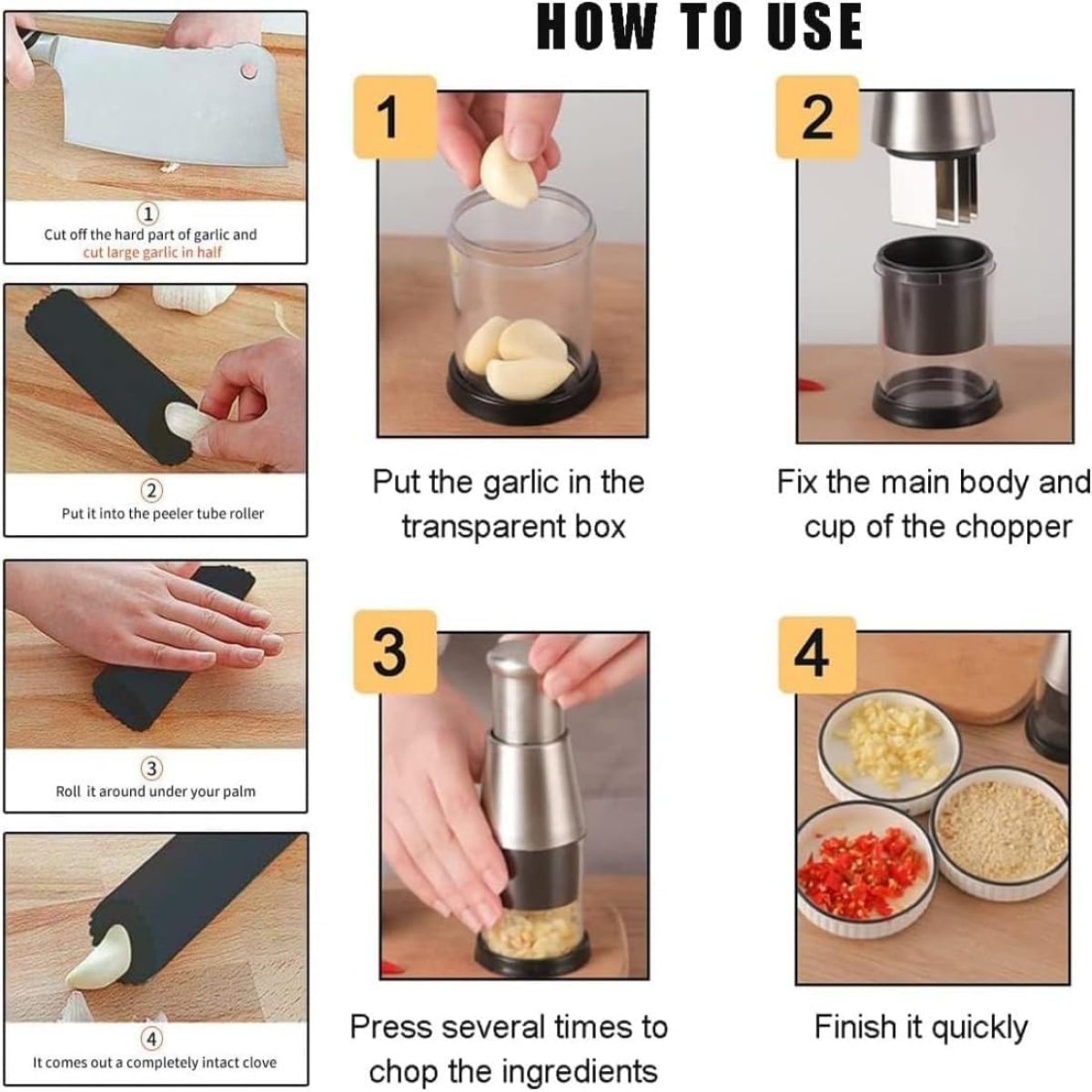 HOW TO USE

1
Cut off the hard part of garlic and cut large garlic in half

2
Put it into the peeler tube roller

3
Roll it around under your palm

4
It comes out a completely intact clove

1
Put the garlic in the transparent box

2
Fix the main body and cup of the chopper

3
Press several times to chop the ingredients

4
Finish it quickly